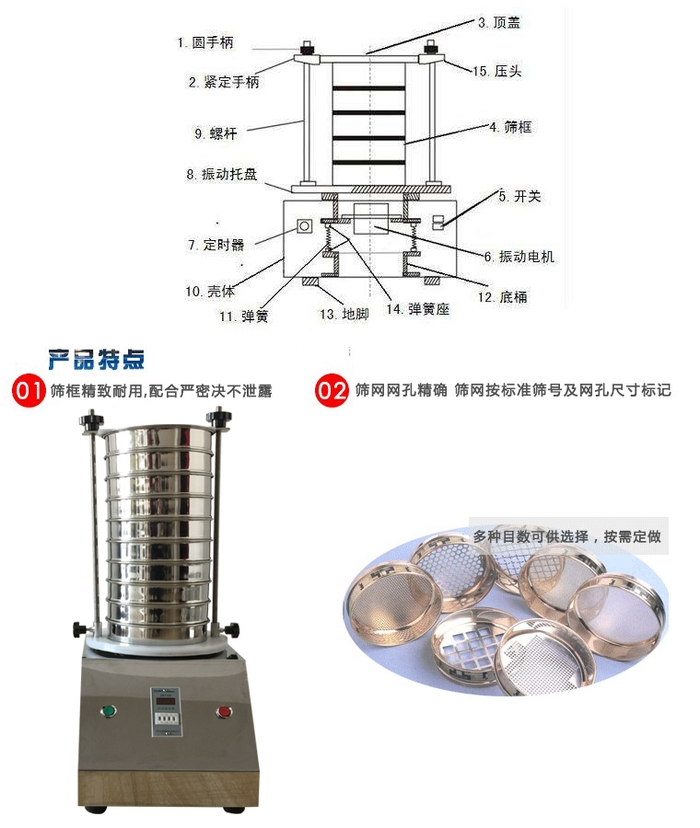 1. 圆手柄
3. 顶盖
2. 紧定手柄
15. 压头
9. 螺杆
4. 筛框
8. 振动托盘
5. 开关
7. 定时器
6. 振动电机
10. 壳体
12. 底桶
11. 弹簧
13. 地脚
14. 弹簧座

产品特点

01 筛框精致耐用,配合严密决不泄露

02 筛网网孔精确 筛网按标准筛号及网孔尺寸标记

多种目数可供选择，按需定做